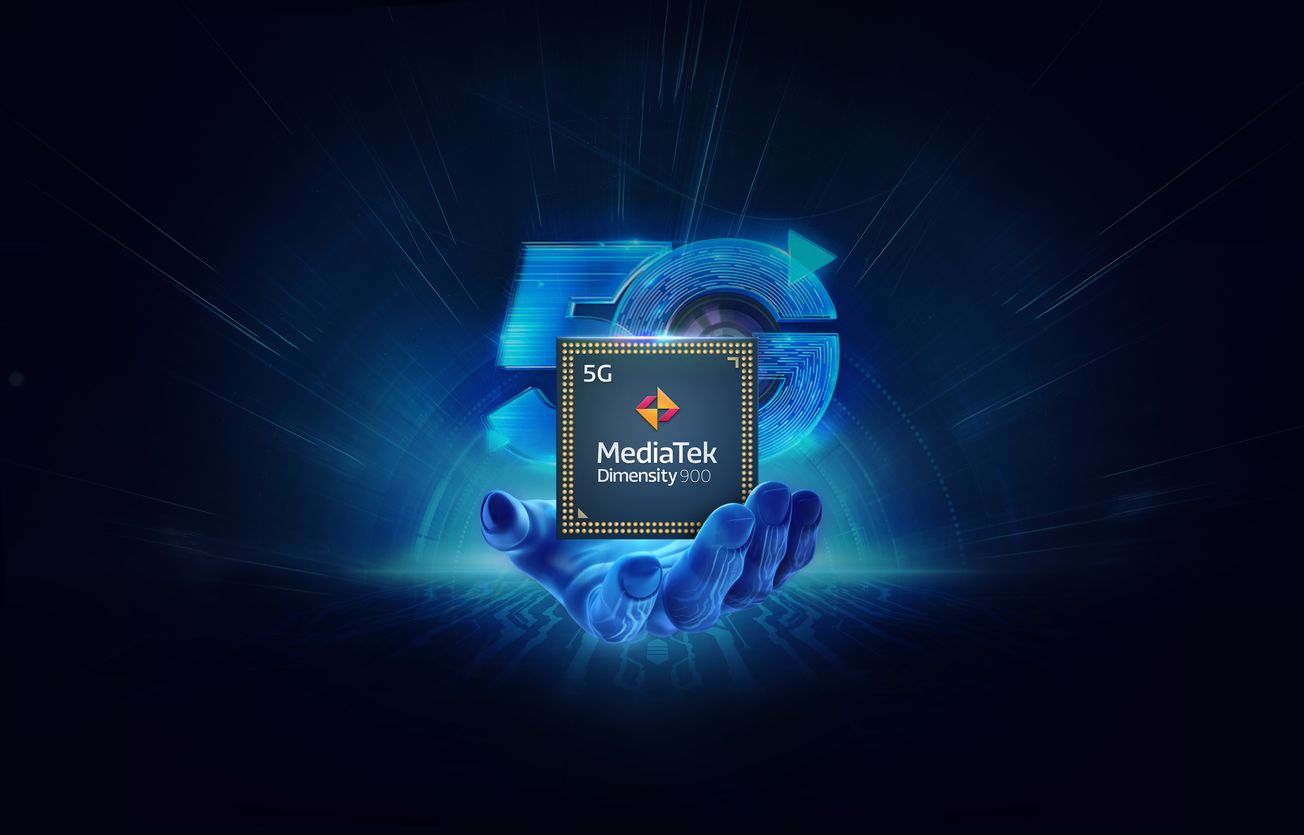 5G

5G
MediaTek
Dimensity 900