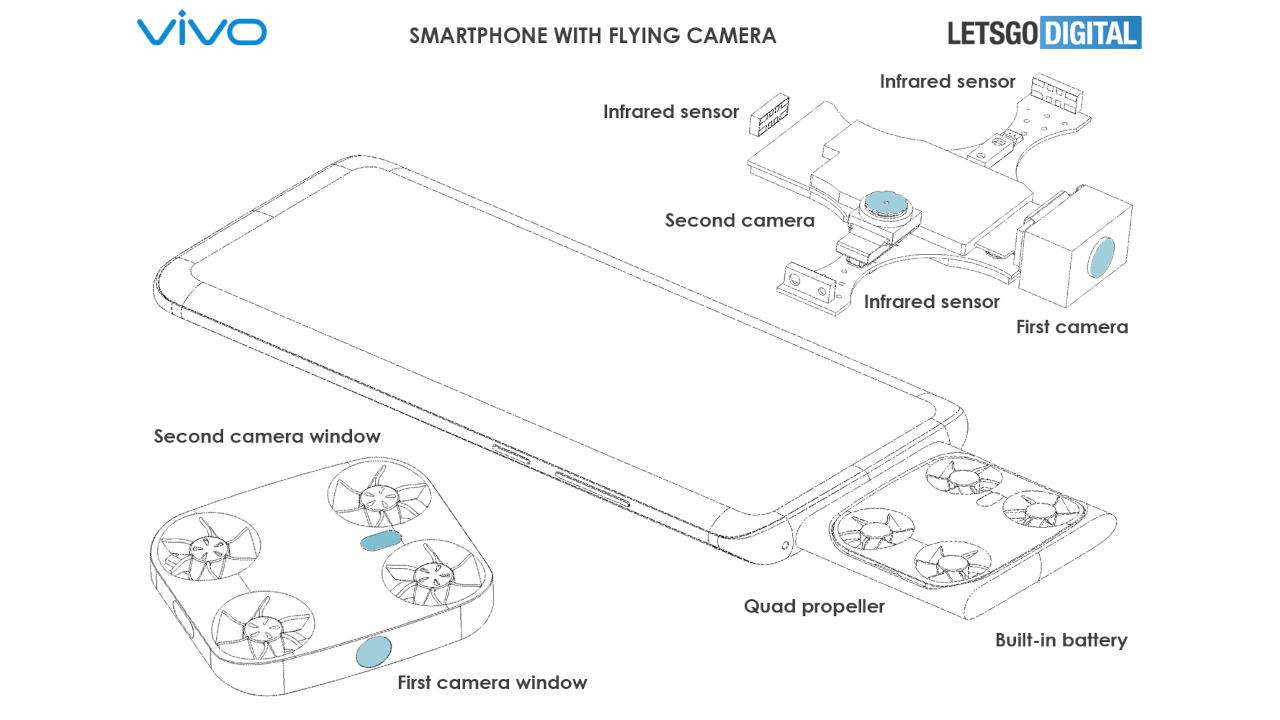 vivo

SMARTPHONE WITH FLYING CAMERA

LETSGO DIGITAL

Infrared sensor

Infrared sensor

Second camera

Infrared sensor

First camera

Second camera window

Quad propeller

Built-in battery

First camera window